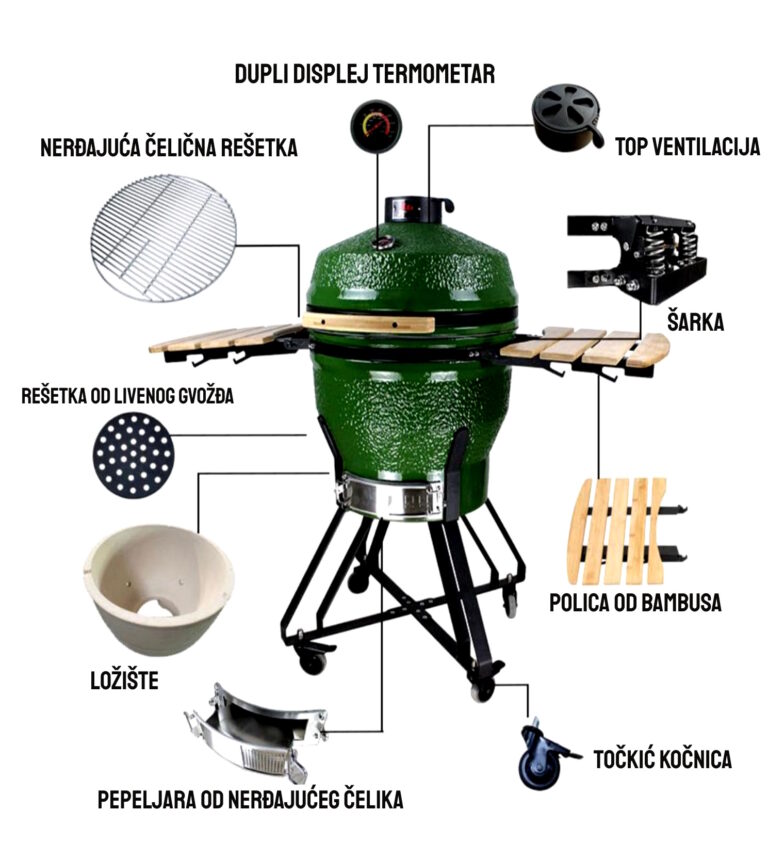 DUPLI DISPLEJ TERMOMETAR

NERĐAJUĆA ČELIČNA REŠETKA

TOP VENTILACIJA

ŠARKA

REŠETKA OD LIVENOG GVOŽĐA

POLICA OD BAMBUSA

LOŽIŠTE

TOČKIĆ KOČNICA

PEPELJARA OD NERĐAJUĆEG ČELIKA